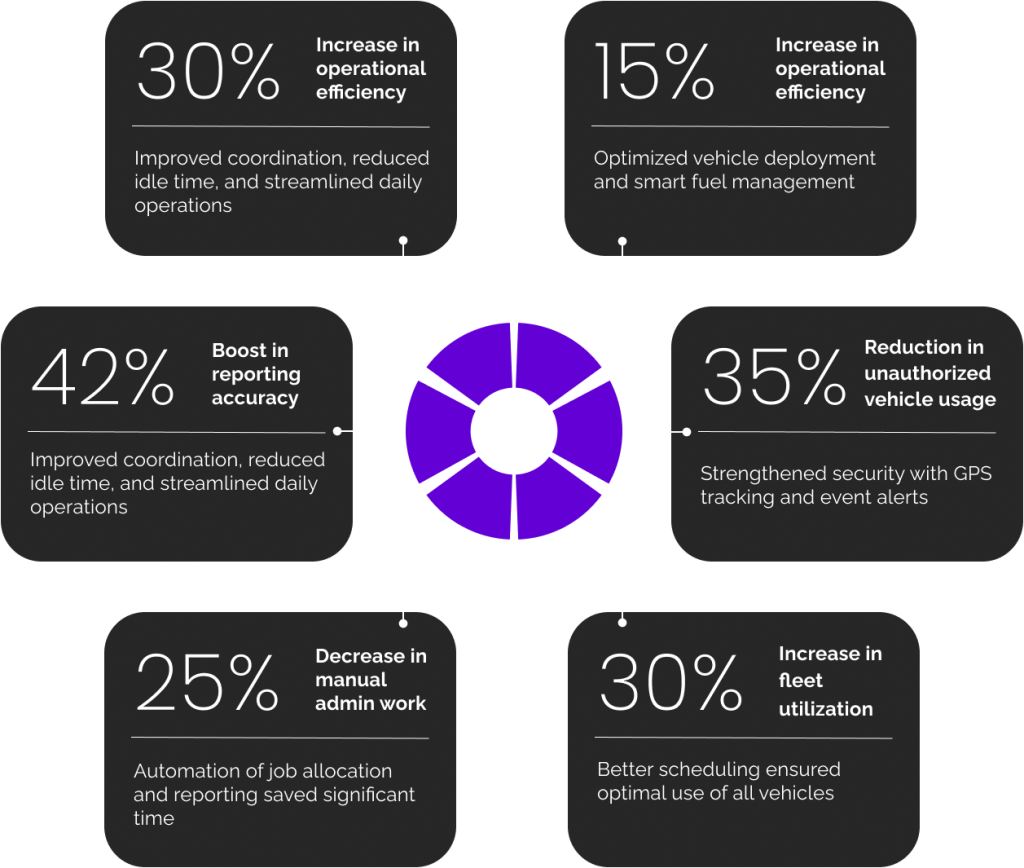 30% Increase in operational efficiency

Improved coordination, reduced idle time, and streamlined daily operations

15% Increase in operational efficiency

Optimized vehicle deployment and smart fuel management

42% Boost in reporting accuracy

Improved coordination, reduced idle time, and streamlined daily operations

35% Reduction in unauthorized vehicle usage

Strengthened security with GPS tracking and event alerts

25% Decrease in manual admin work

Automation of job allocation and reporting saved significant time

30% Increase in fleet utilization

Better scheduling ensured optimal use of all vehicles